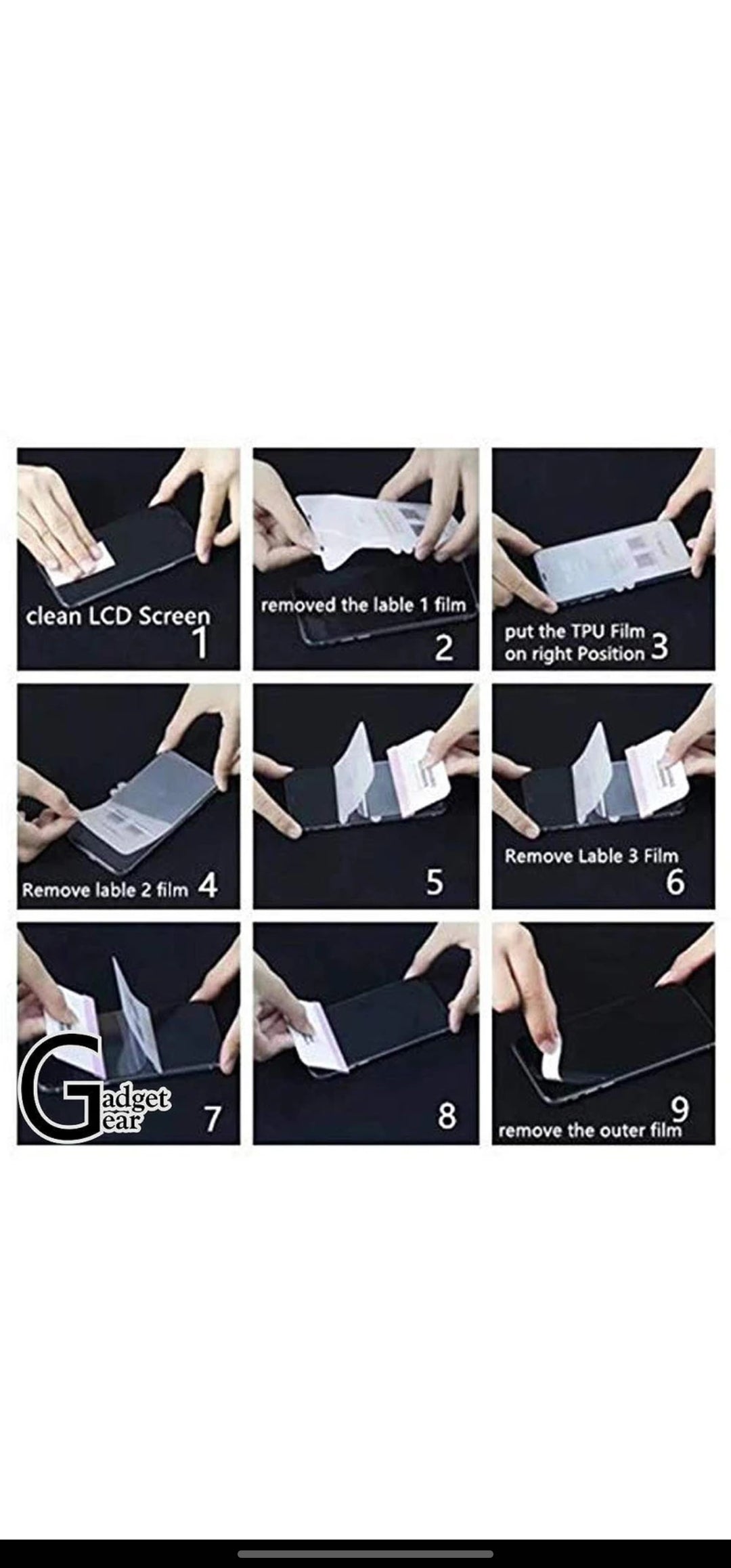 clean LCD Screen 1

removed the lable 1 film 2

put the TPU Film on right Position 3

Remove lable 2 film 4

5

Remove Lable 3 Film 6

Gadget Gear

7

8

9 remove the outer film